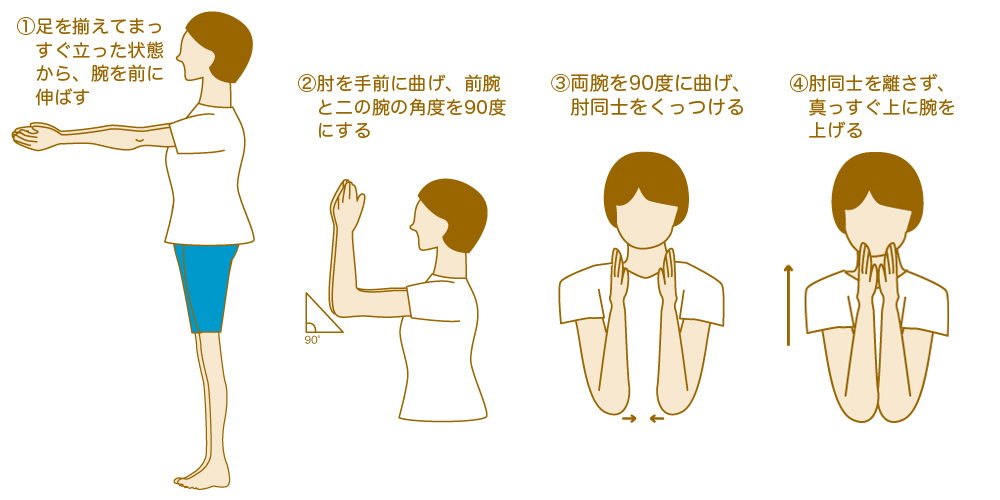 ①足を揃えてまっすぐ立った状態から、腕を前に伸ばす

②肘を手前に曲げ、前腕と二の腕の角度を90度にする

90°

③両腕を90度に曲げ、肘同士をくっつける

④肘同士を離さず、真っすぐ上に腕を上げる